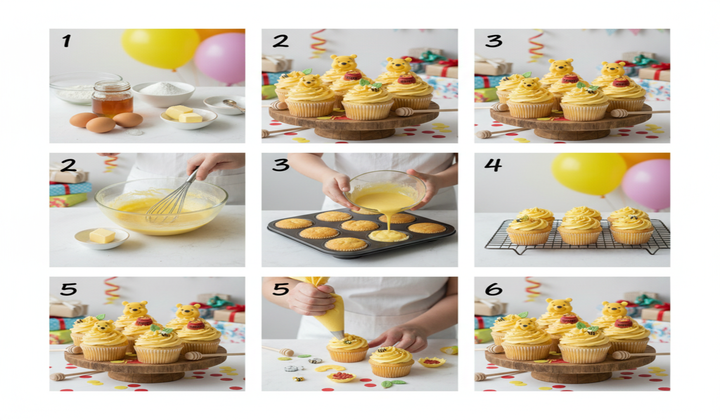 1

2

3

2

3

4

5

5

6